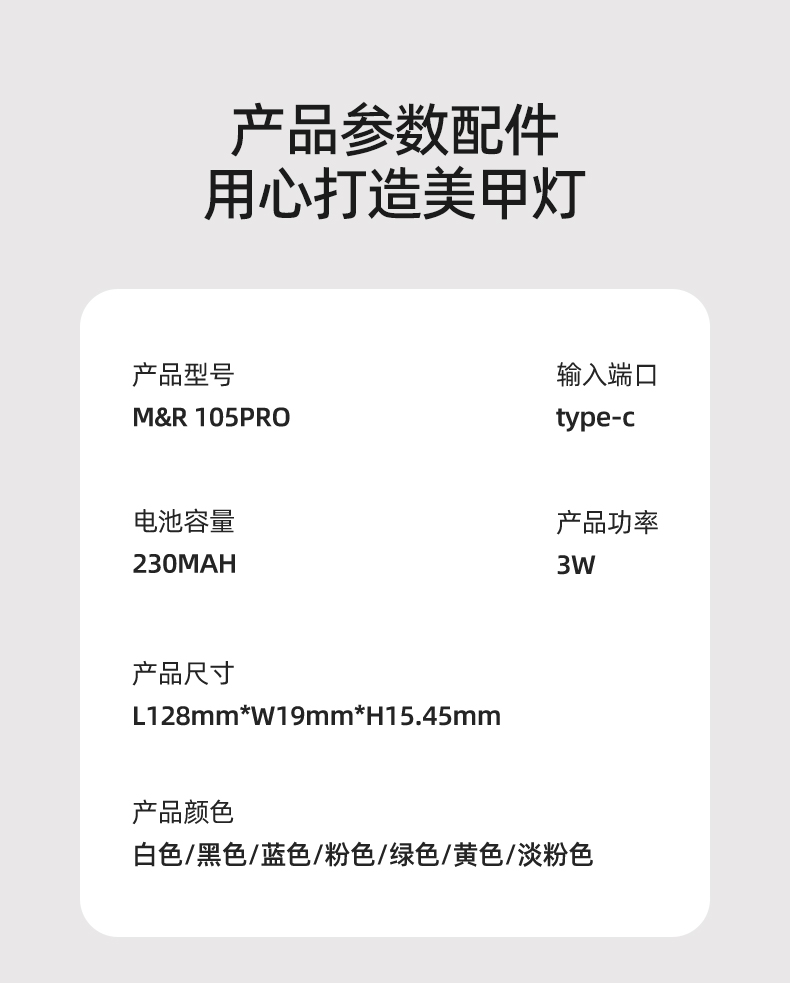 产品参数配件
用心打造美甲灯

产品型号
M&R 105PRO

输入端口
type-c

电池容量
230MAH

产品功率
3W

产品尺寸
L128mm*W19mm*H15.45mm

产品颜色
白色/黑色/蓝色/粉色/绿色/黄色/淡粉色